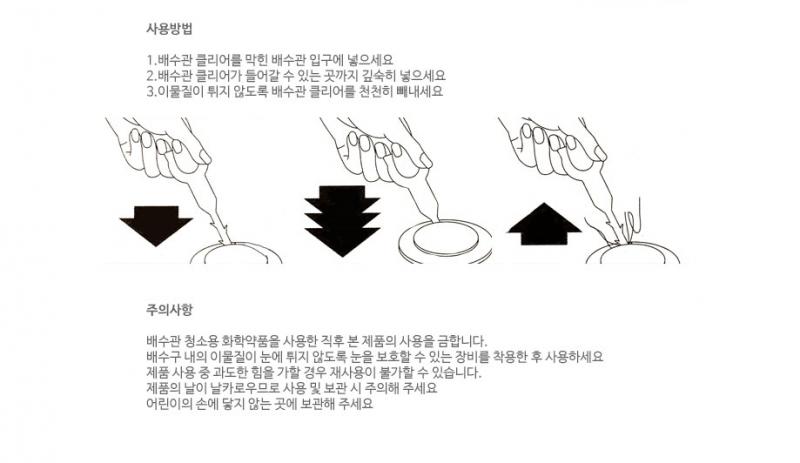 사용방법

1.배수관 클리어를 막힌 배수관 입구에 넣으세요
2.배수관 클리어가 들어갈 수 있는 곳까지 깊숙히 넣으세요
3.이물질이 튀지 않도록 배수관 클리어를 천천히 빼내세요

주의사항

배수관 청소용 화학약품을 사용한 직후 본 제품의 사용을 금합니다.
배수구 내의 이물질이 눈에 튀지 않도록 눈을 보호할 수 있는 장비를 착용한 후 사용하세요
제품 사용 중 과도한 힘을 가할 경우 재사용이 불가할 수 있습니다.
제품의 날이 날카로우므로 사용 및 보관 시 주의해 주세요
어린이의 손에 닿지 않는 곳에 보관해 주세요